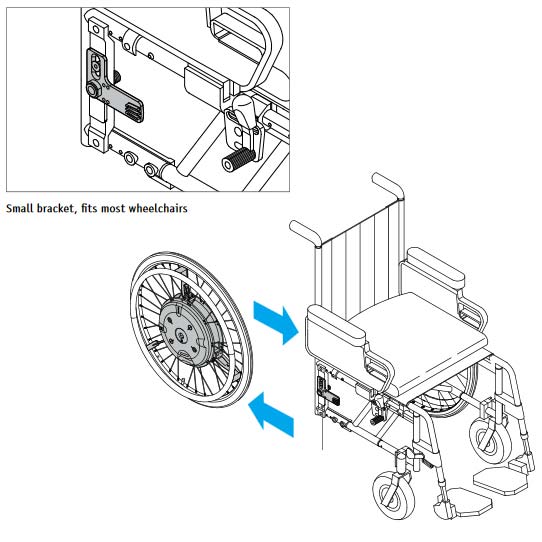 Small bracket, fits most wheelchairs